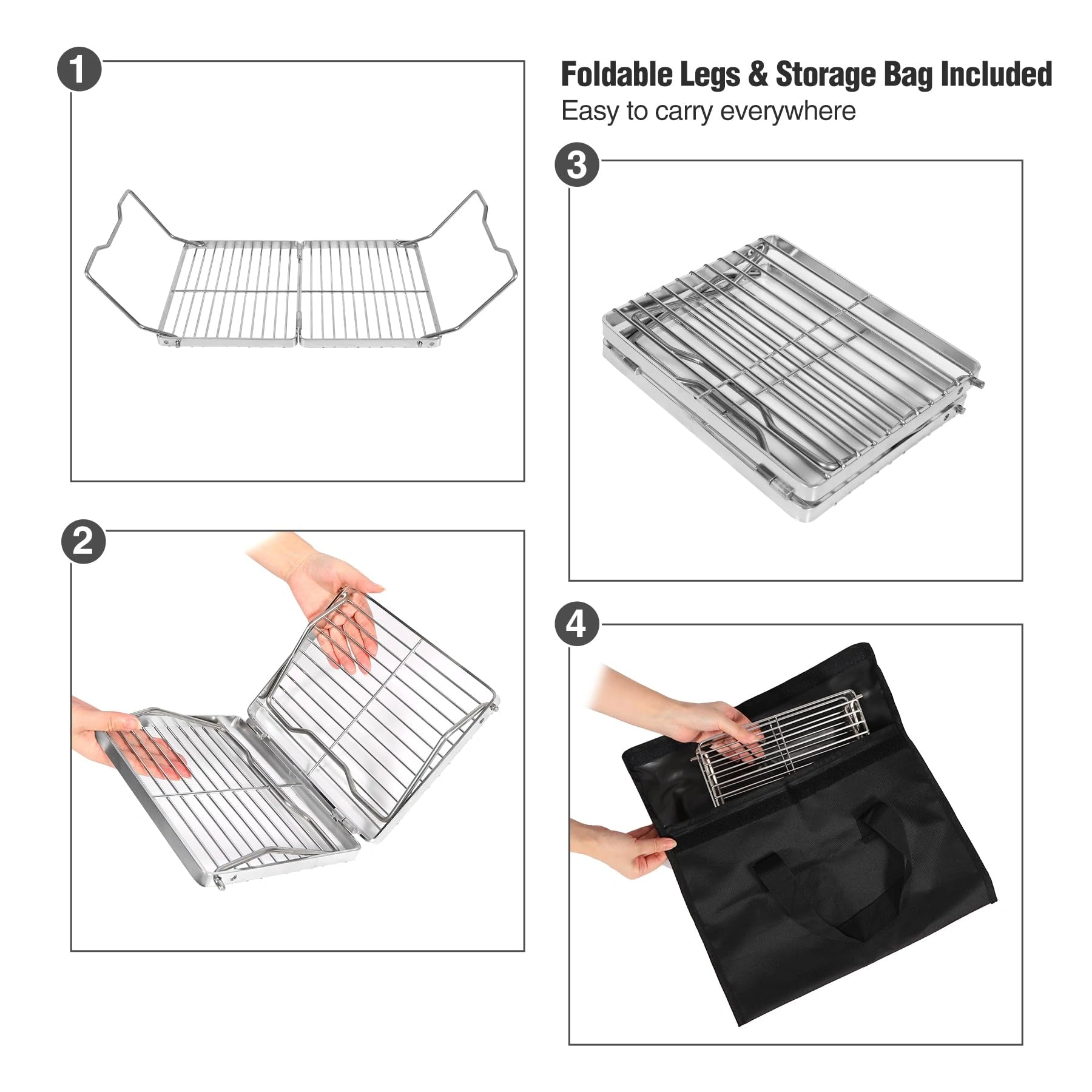 1

Foldable Legs & Storage Bag Included
Easy to carry everywhere

3

2

4