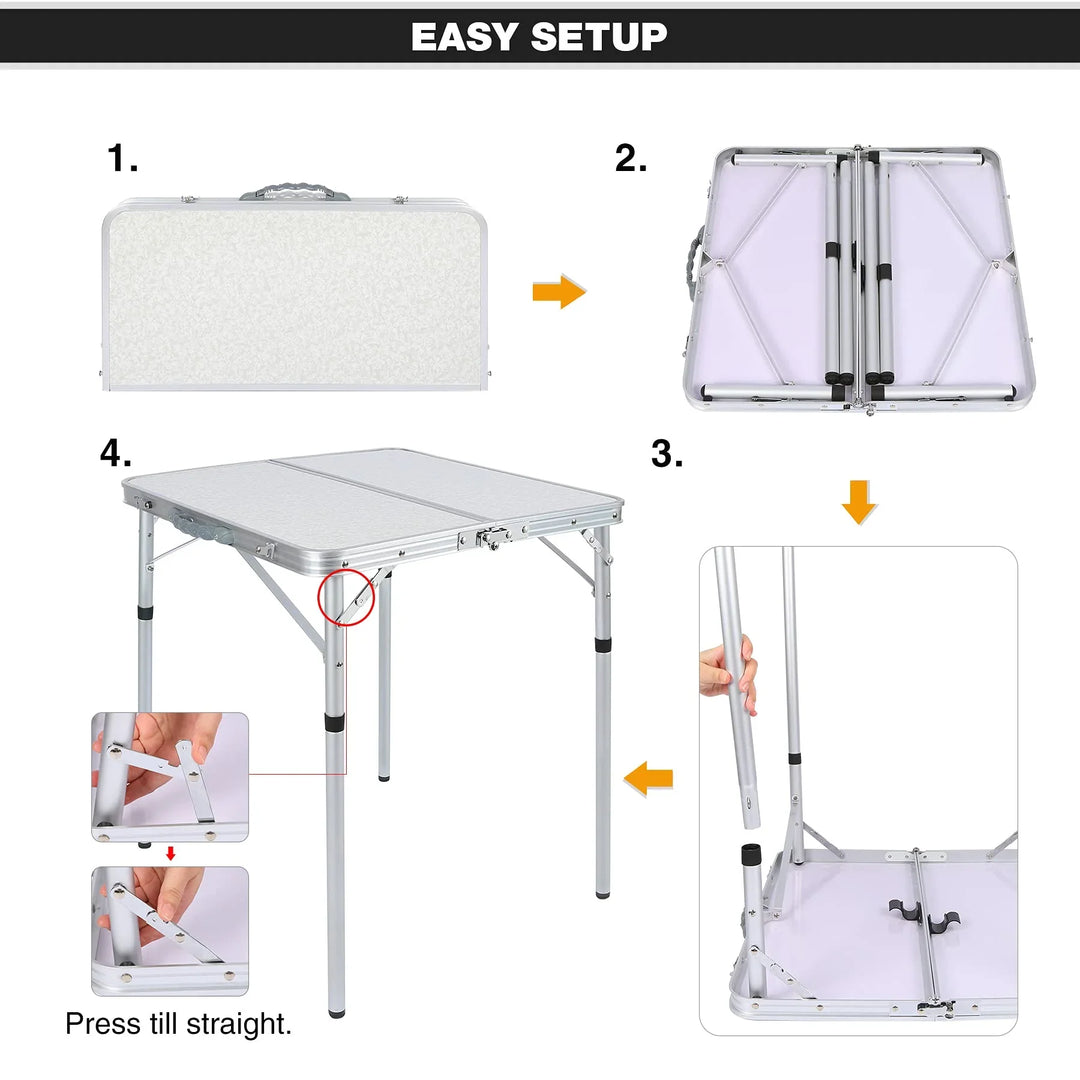 EASY SETUP

1.

2.

3.

4.

Press till straight.