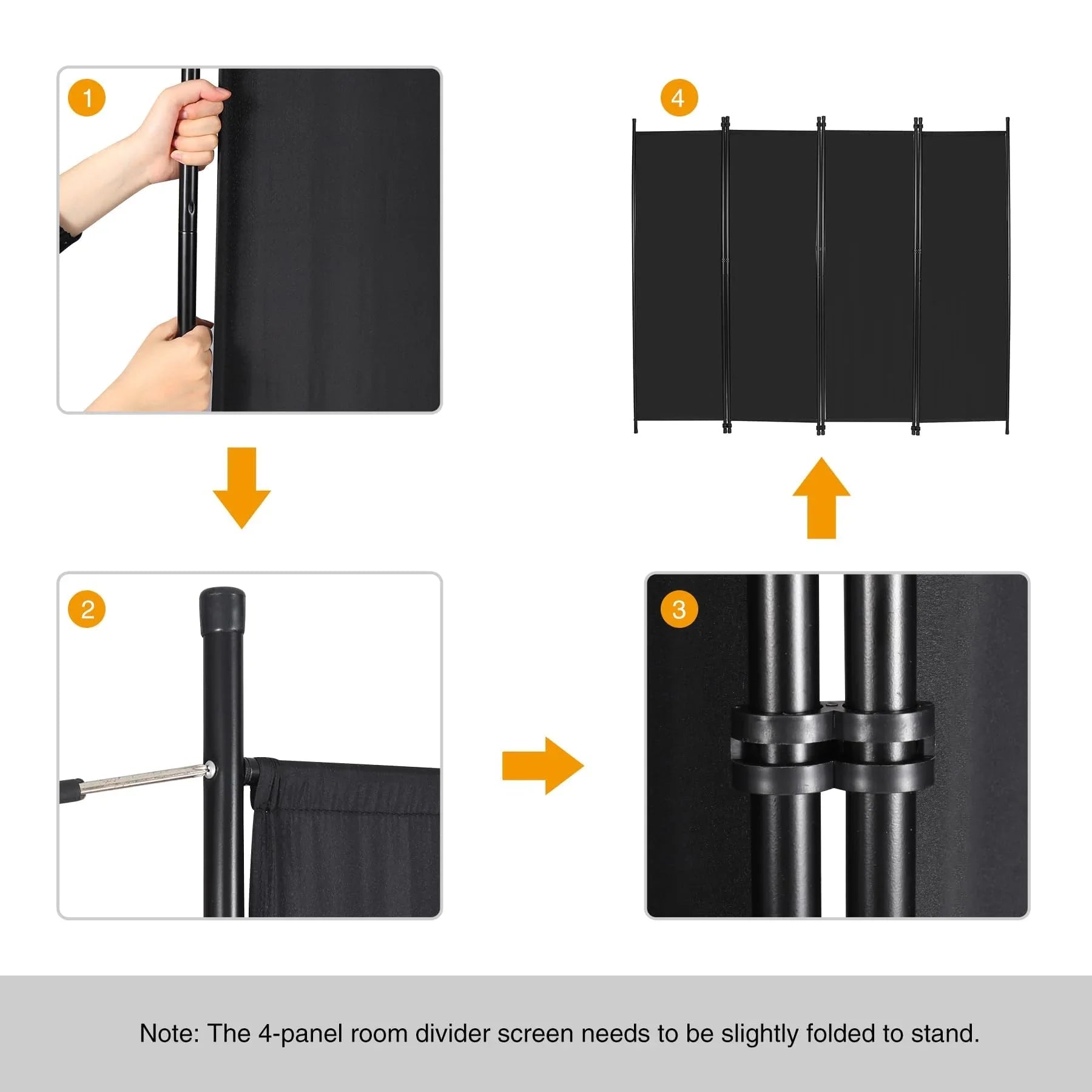 1

4

2

3

Note: The 4-panel room divider screen needs to be slightly folded to stand.