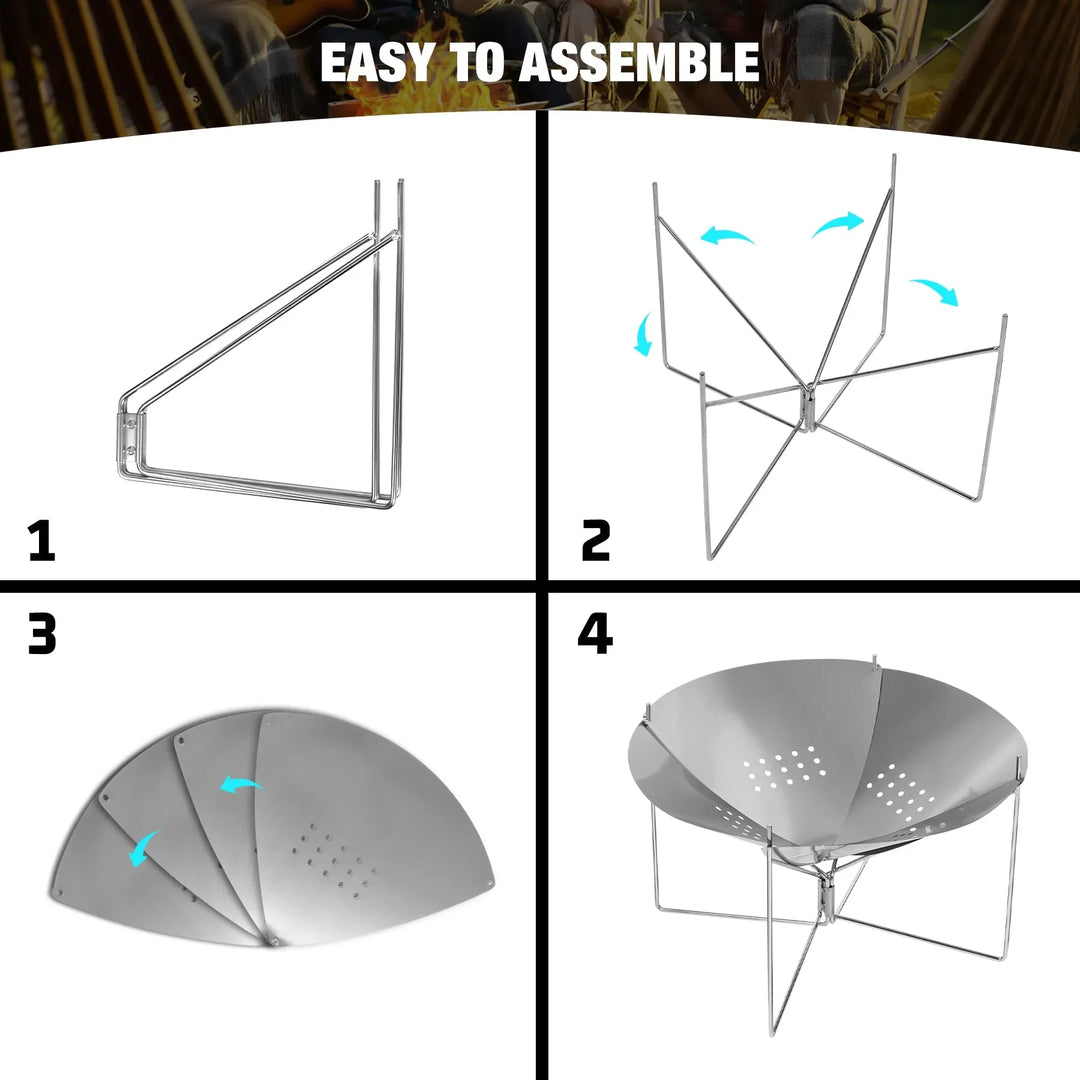 EASY TO ASSEMBLE

1

2

3

4