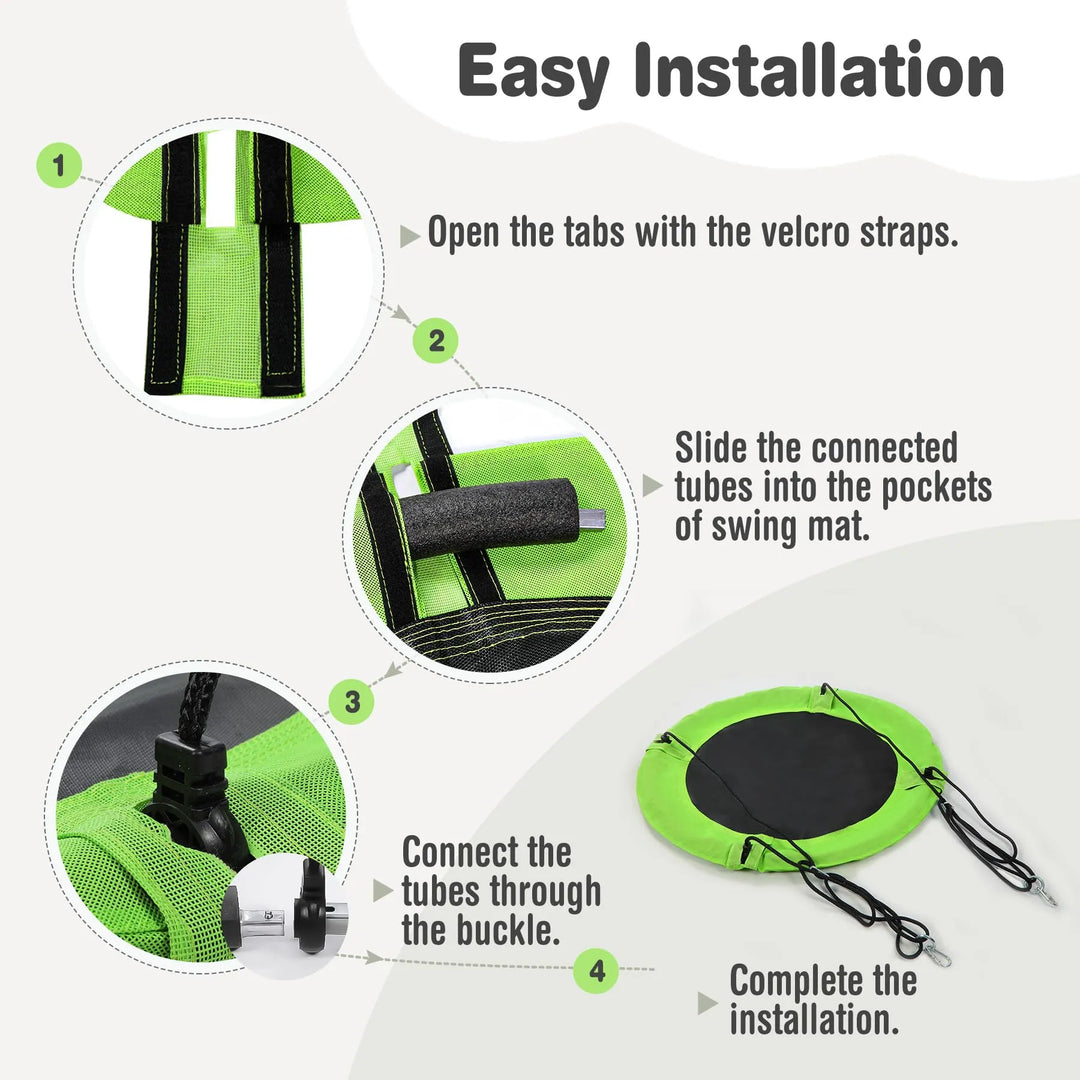 Easy Installation

1

Open the tabs with the velcro straps.

2

Slide the connected tubes into the pockets of swing mat.

3

Connect the tubes through the buckle.

4

Complete the installation.