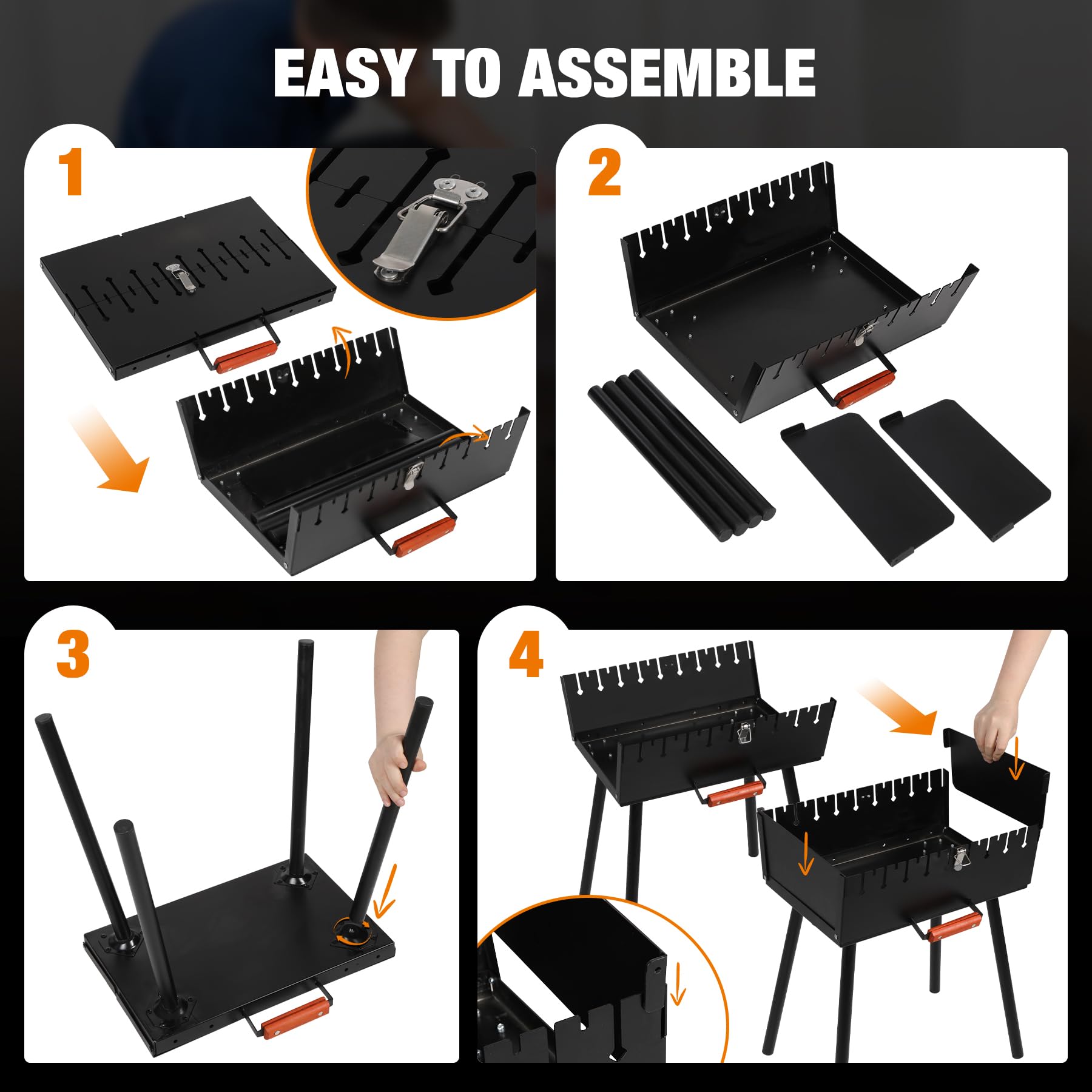 EASY TO ASSEMBLE

1

2

3

4