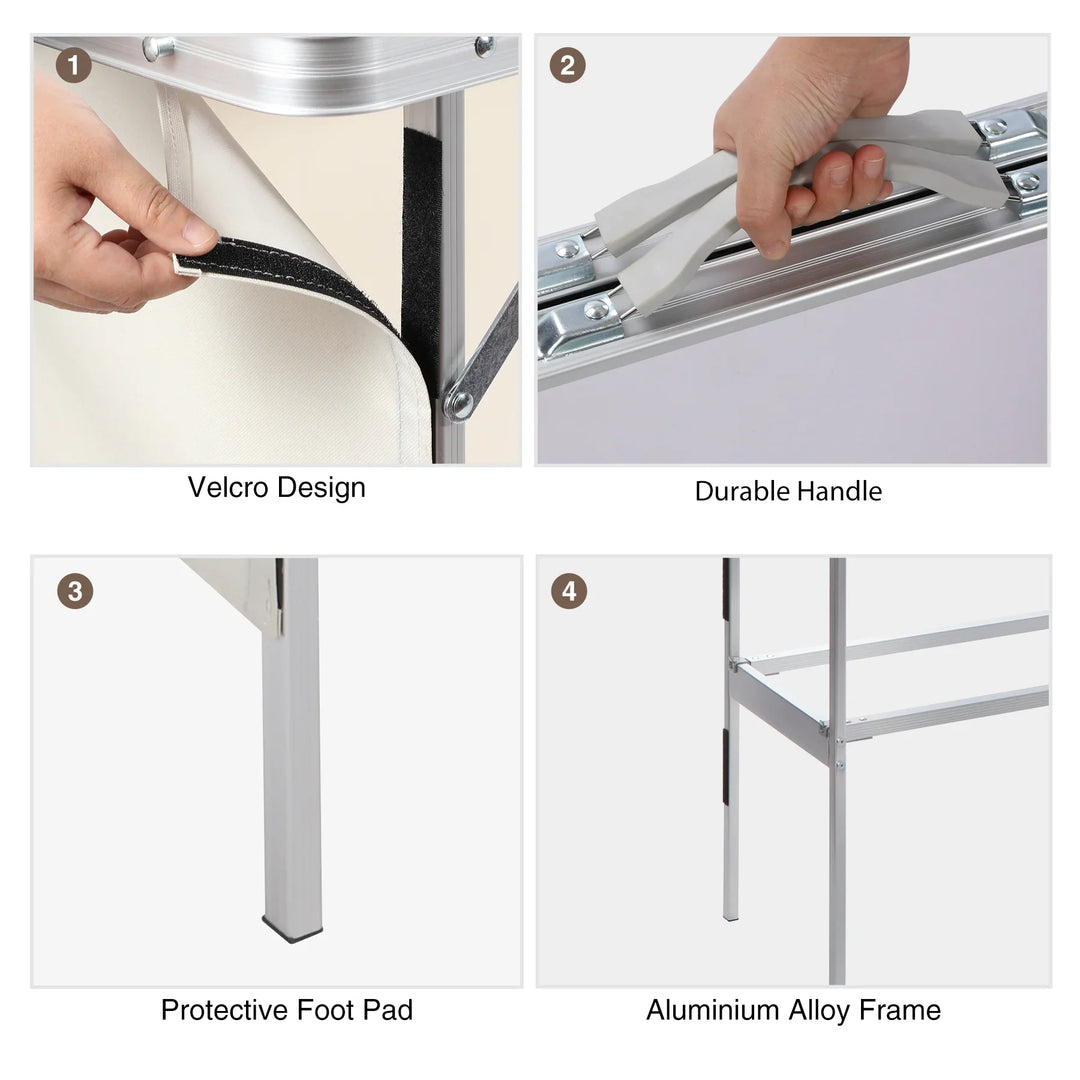 1
Velcro Design

2
Durable Handle

3
Protective Foot Pad

4
Aluminium Alloy Frame