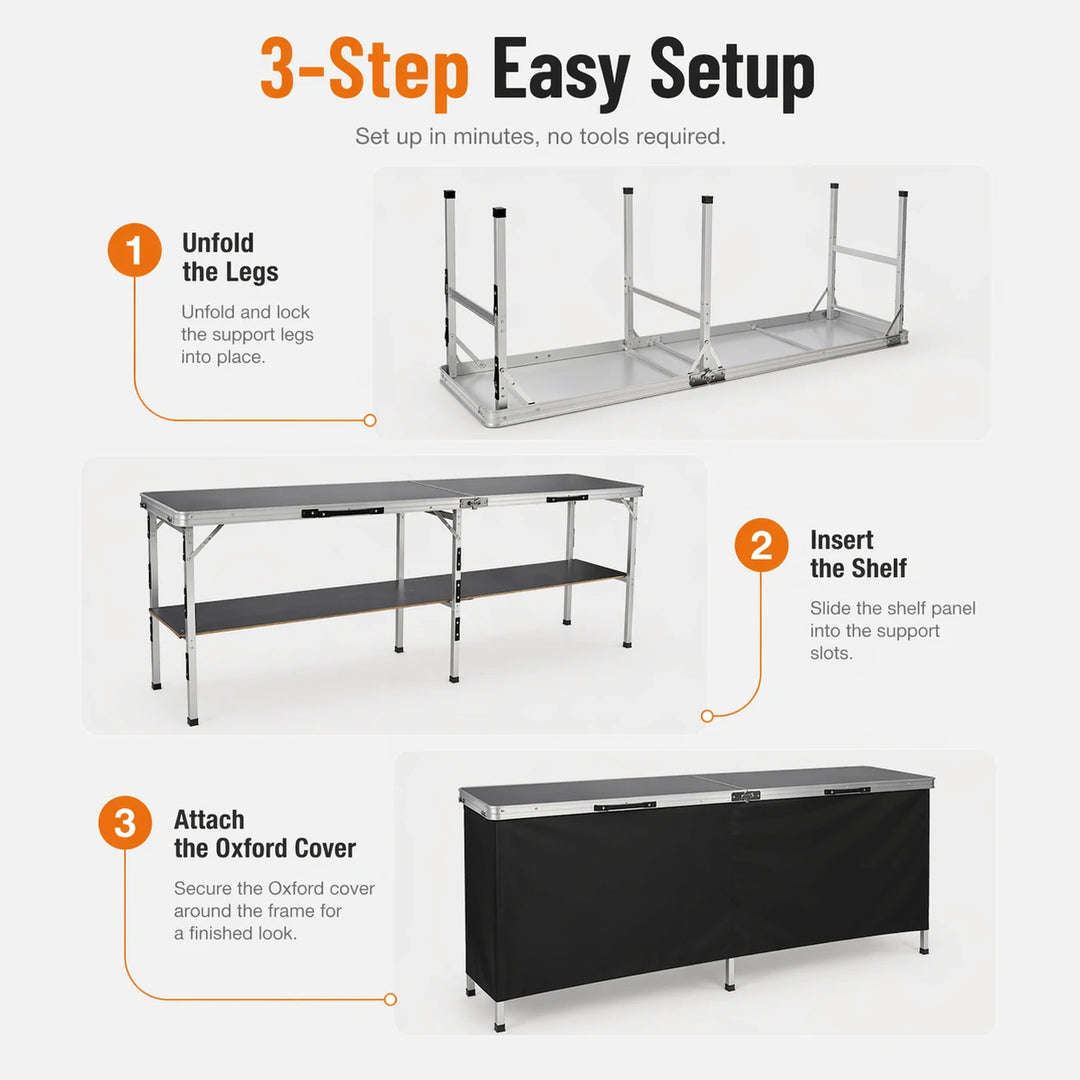 3-Step Easy Setup

Set up in minutes, no tools required.

1
Unfold the Legs

Unfold and lock the support legs into place.

2
Insert the Shelf

Slide the shelf panel into the support slots.

3
Attach the Oxford Cover

Secure the Oxford cover around the frame for a finished look.